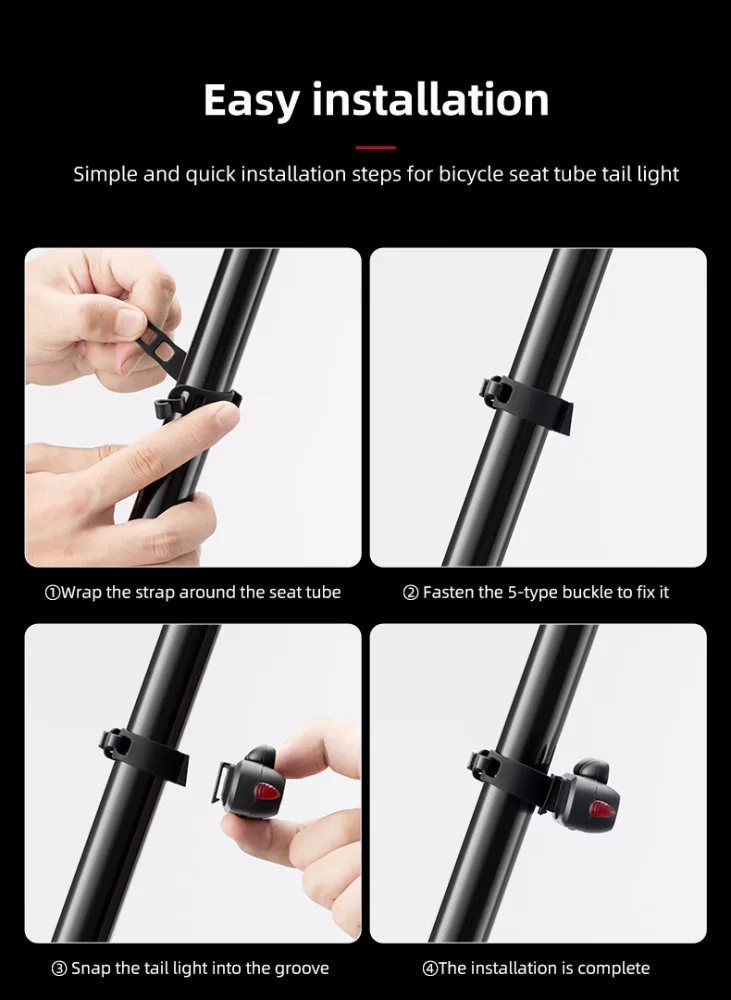 Easy installation

Simple and quick installation steps for bicycle seat tube tail light

①Wrap the strap around the seat tube

② Fasten the 5-type buckle to fix it

③ Snap the tail light into the groove

④The installation is complete