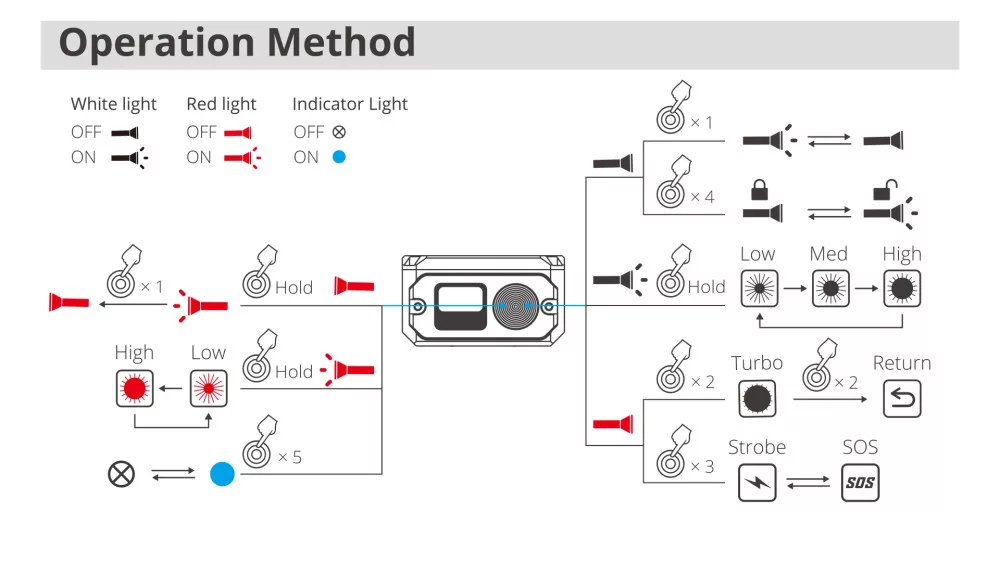 Operation Method

White light
OFF
ON

Red light
OFF
ON

Indicator Light
OFF
ON

× 1
Hold
High
Low
Hold
× 5

× 1
× 4
Hold
Low
Med
High
× 2
Turbo
× 2
Return
× 3
Strobe
SOS
SOS