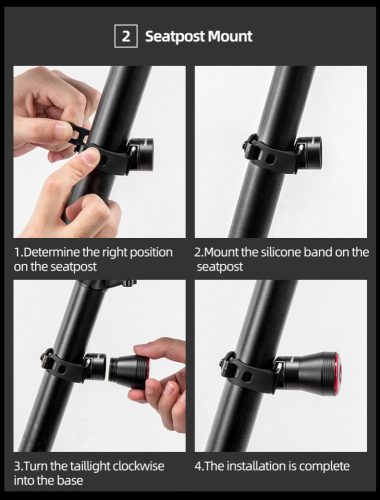 2 Seatpost Mount

1.Determine the right position on the seatpost

2.Mount the silicone band on the seatpost

3.Turn the taillight clockwise into the base

4.The installation is complete